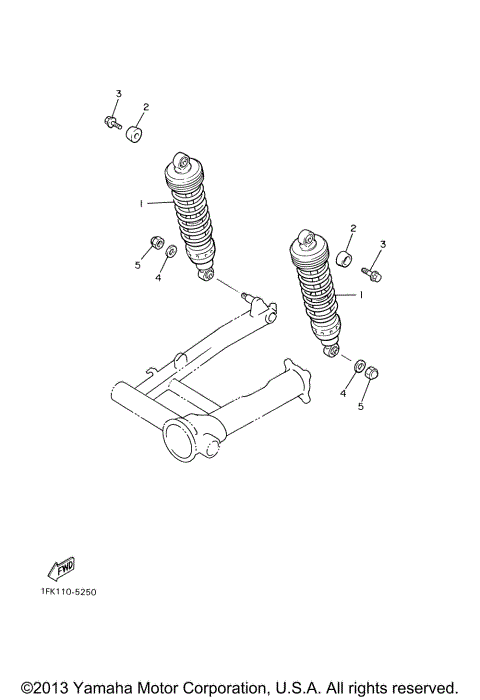 3
2
1
5
4
2
3
1
4
5
FWD
1FK110-5250
©2013 Yamaha Motor Corporation, U.S.A. All rights reserved.