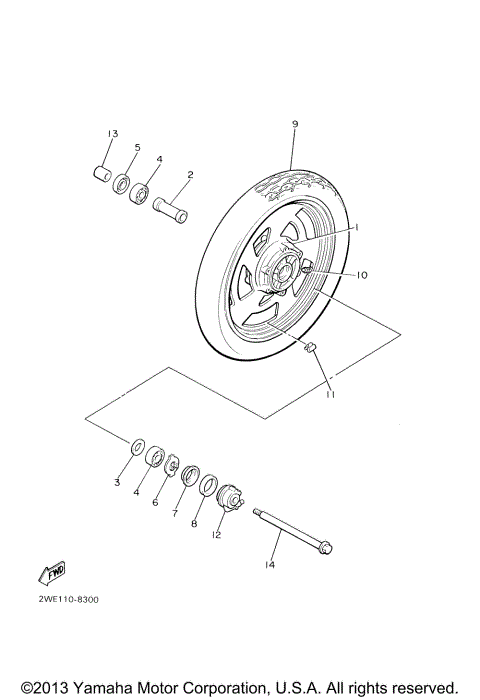 13
5
4
2
9
1
10
11
3
4
6
7
8
12
14
FWD
2WE110-8300

©2013 Yamaha Motor Corporation, U.S.A. All rights reserved.