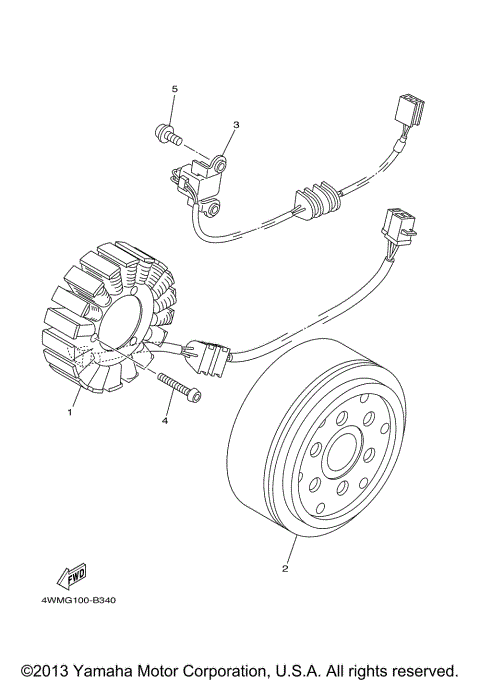 5

3

1

4

2

FWD

4WMG100-B340

©2013 Yamaha Motor Corporation, U.S.A. All rights reserved.