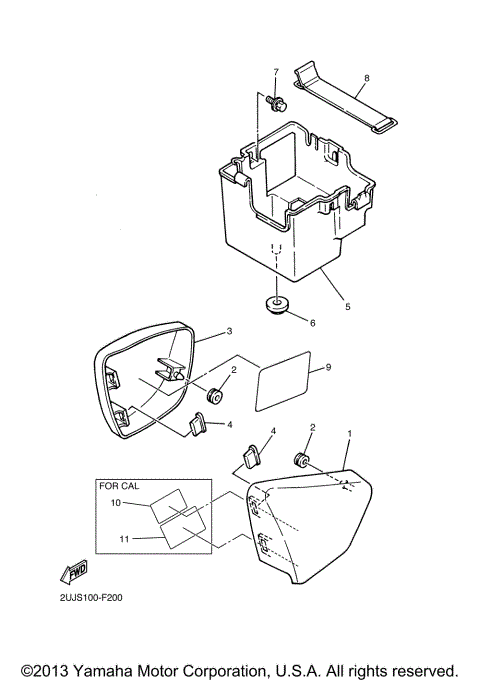 7
8
5
6
3
2
9
4
4
2
1
FOR CAL
10
11
FWD
2UJS100-F200

©2013 Yamaha Motor Corporation, U.S.A. All rights reserved.