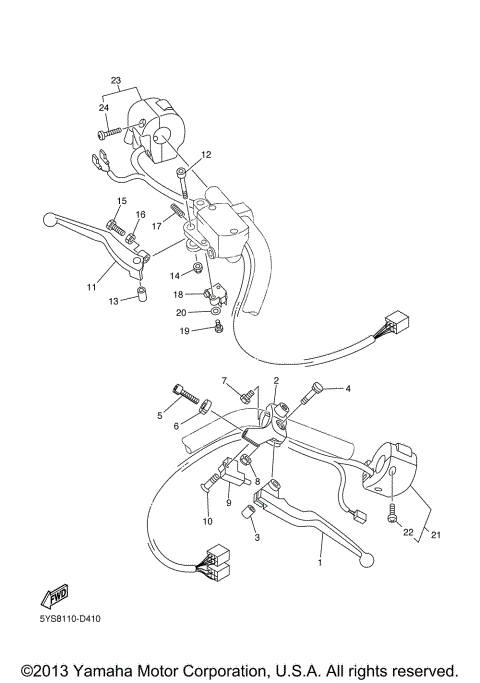 23
24
12
15
16
17
11
14
13
18
20
19
7
2
4
5
6
8
9
10
3
22
21
1
FWD
5YS8110-D410
©2013 Yamaha Motor Corporation, U.S.A. All rights reserved.