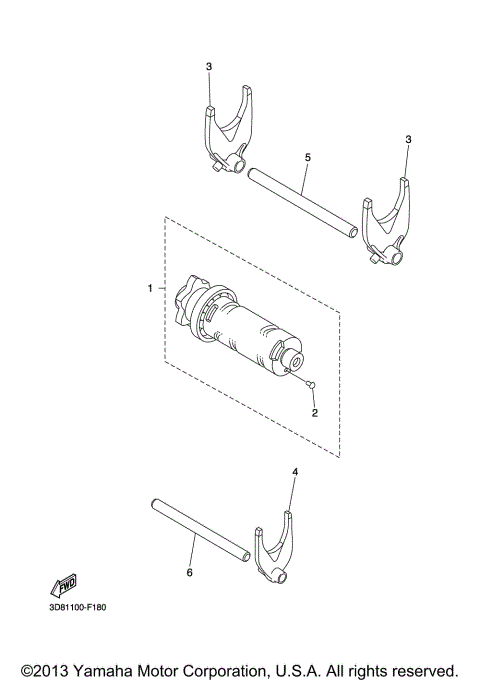 3

3

5

1

2

4

6

FWD

3D81100-F180

©2013 Yamaha Motor Corporation, U.S.A. All rights reserved.