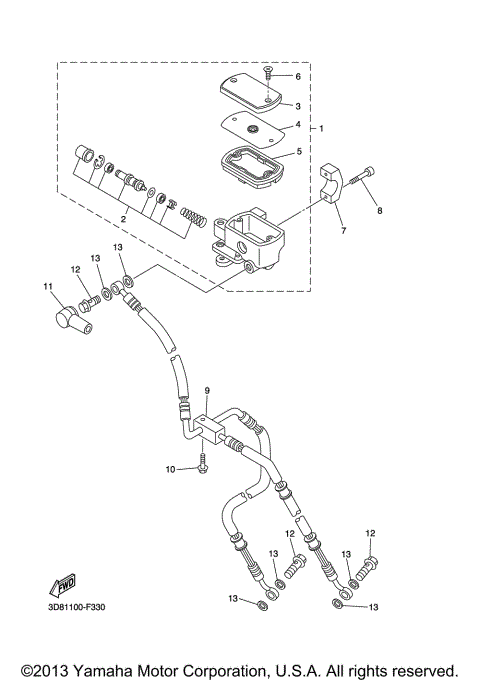 6
3
4
1
5
8
7
2
13
13
12
11
9
10
12
12
13
13
13
13
FWD
3D81100-F330

©2013 Yamaha Motor Corporation, U.S.A. All rights reserved.