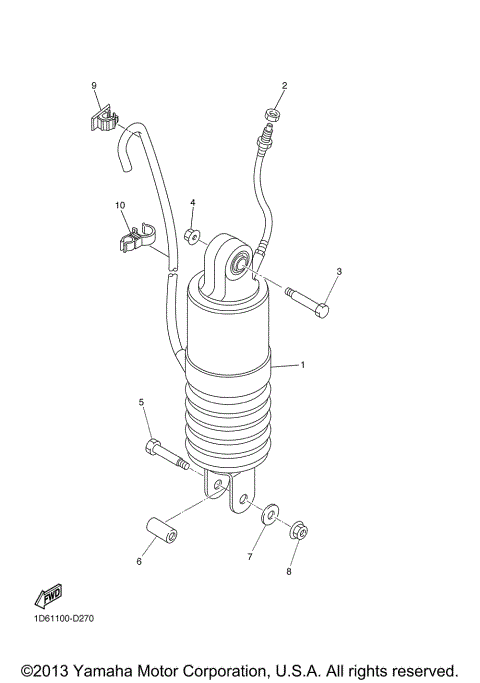 9

2

10

4

3

1

5

6

7

8

FWD

1D61100-D270

©2013 Yamaha Motor Corporation, U.S.A. All rights reserved.