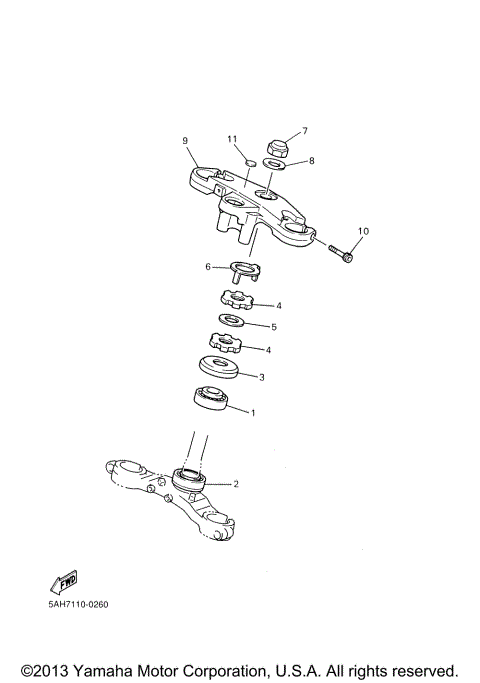 9
11
7
8
10
6
4
5
4
3
1
2
FWD
5AH7110-0260

©2013 Yamaha Motor Corporation, U.S.A. All rights reserved.