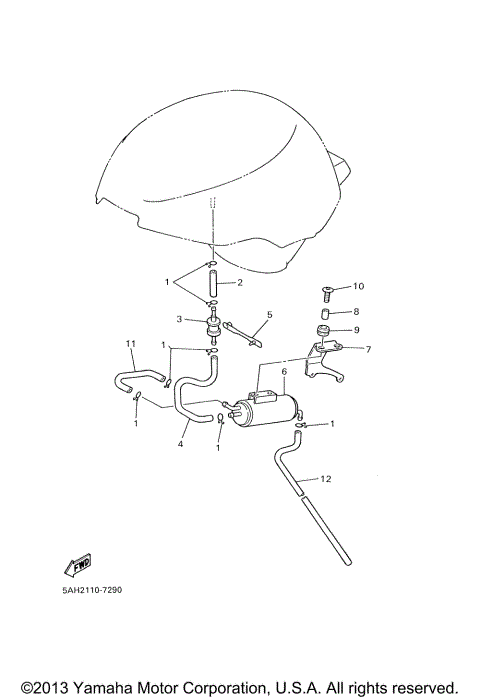 1
2
10
3
5
8
9
11
1
7
6
1
1
4
1
12
FWD
5AH2110-7290

©2013 Yamaha Motor Corporation, U.S.A. All rights reserved.