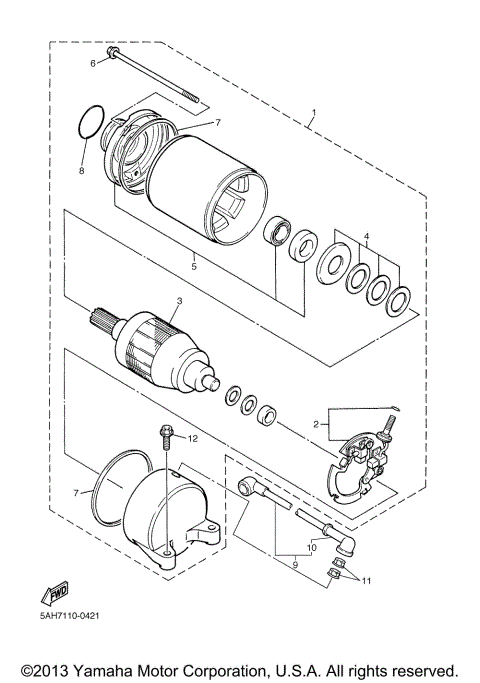 6
1
7
8
4
5
3
2
12
7
10
9
11
FWD
5AH7110-0421
©2013 Yamaha Motor Corporation, U.S.A. All rights reserved.