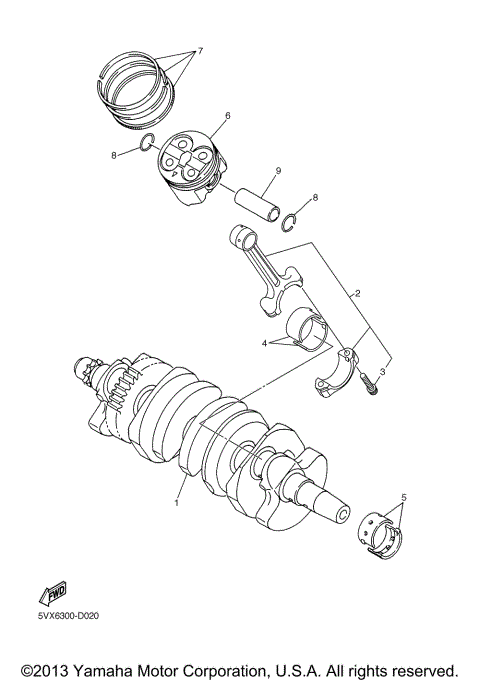 7

6

8

9

8

2

4

3

1

5

FWD

5VX6300-D020

©2013 Yamaha Motor Corporation, U.S.A. All rights reserved.