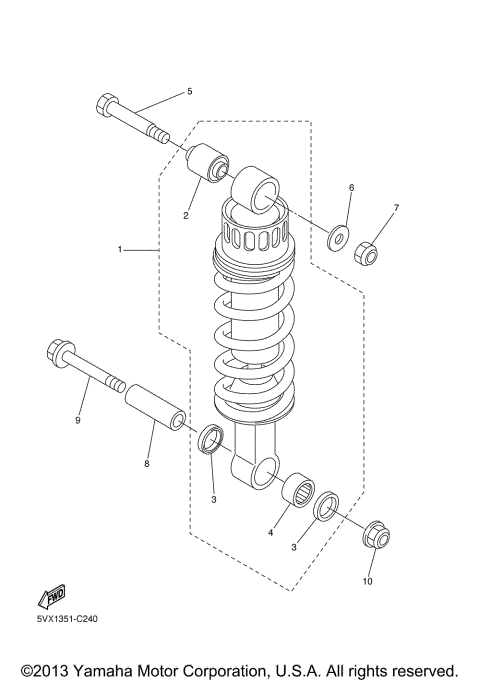 5

2

6

7

1

9

8

3

4

3

10

FWD

5VX1351-C240

©2013 Yamaha Motor Corporation, U.S.A. All rights reserved.