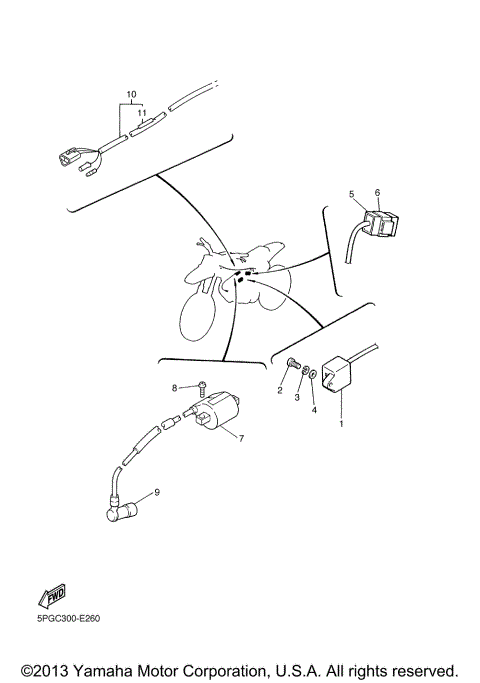 10
11
5
6
8
2
3
4
1
7
9
FWD
5PGC300-E260
©2013 Yamaha Motor Corporation, U.S.A. All rights reserved.