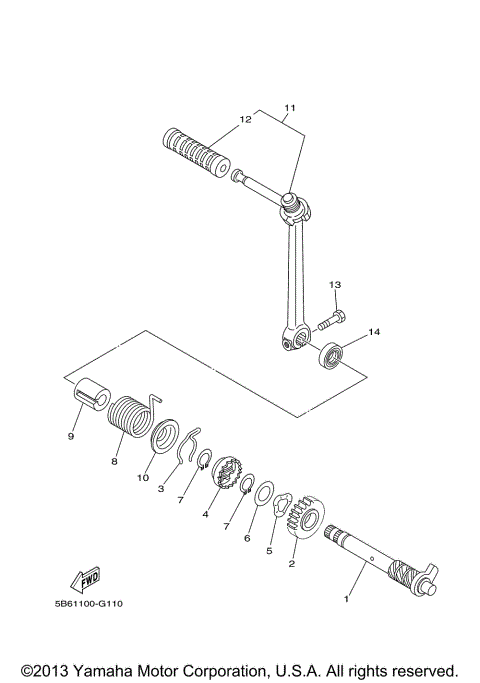 11
12
13
14
9
8
10
3
7
4
7
6
5
2
1
FWD
5B61100-G110
©2013 Yamaha Motor Corporation, U.S.A. All rights reserved.