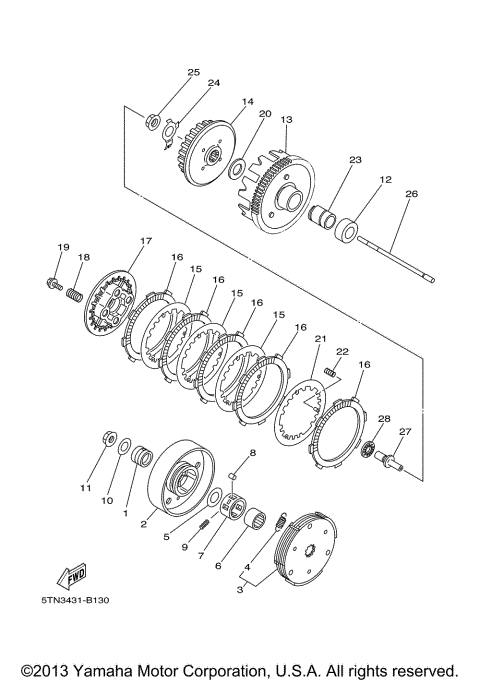 25
24
14
20
13
23
12
26
19
18
17
16
15
16
15
16
15
16
21
22
16
28
27
8
11
10
1
2
5
9
7
6
4
3
FWD
5TN3431-B130

©2013 Yamaha Motor Corporation, U.S.A. All rights reserved.