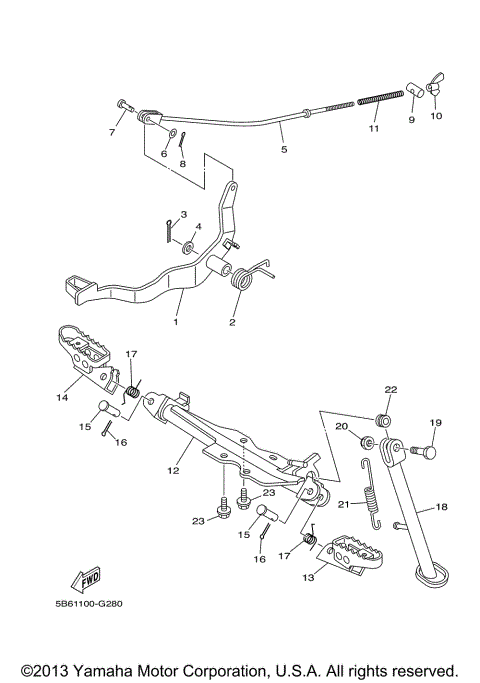 7
6
8
5
11
9
10
3
4
1
2
17
14
15
16
12
22
20
19
21
18
23
23
15
16
17
13
FWD
5B61100-G280

©2013 Yamaha Motor Corporation, U.S.A. All rights reserved.