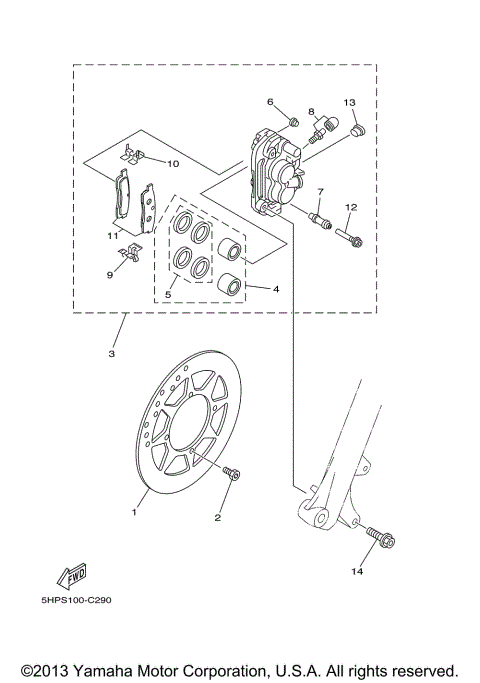 6
8
13
10
7
12
11
9
5
4
3
1
2
14
FWD
5HPS100-C290
©2013 Yamaha Motor Corporation, U.S.A. All rights reserved.