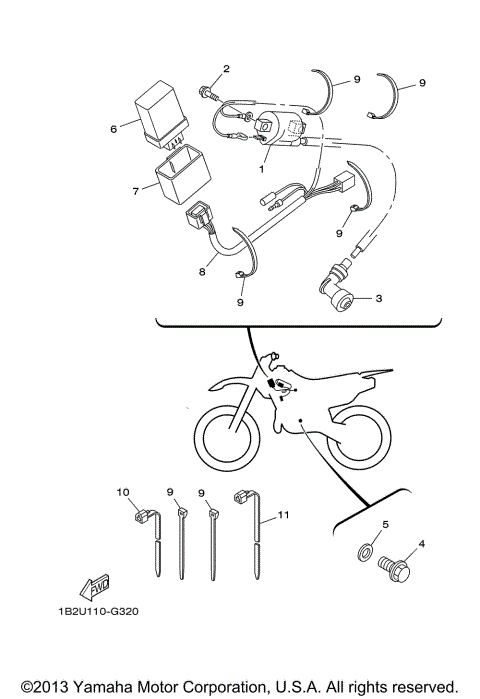 2
9
9
6
1
7
9
8
9
3
10
9
9
11
5
4
FWD
1B2U110-G320

©2013 Yamaha Motor Corporation, U.S.A. All rights reserved.