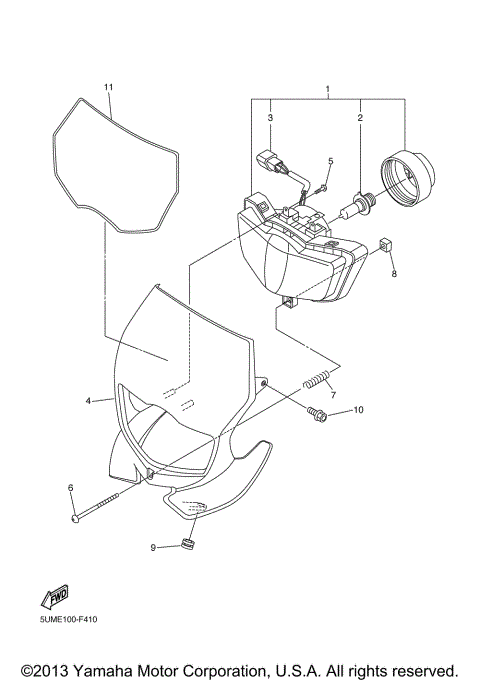 11

1

3

2

5

8

4

7

10

6

9

FWD

5UME100-F410

©2013 Yamaha Motor Corporation, U.S.A. All rights reserved.