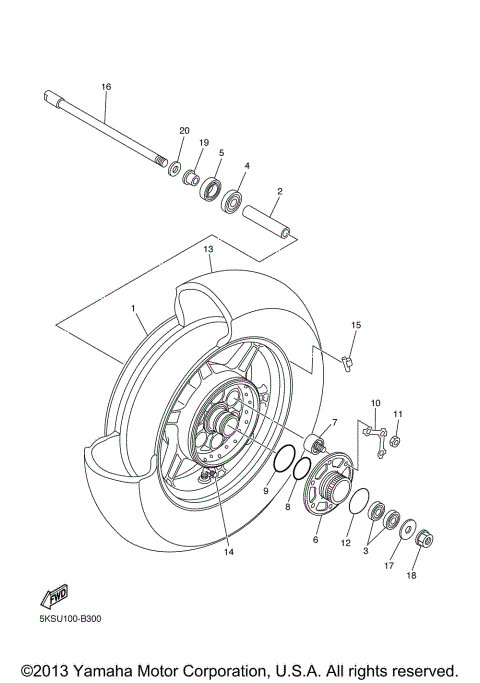 16
20
19
5
4
2
13
1
15
10
11
7
9
8
6
12
3
17
18
14
FWD
5KSU100-B300

©2013 Yamaha Motor Corporation, U.S.A. All rights reserved.