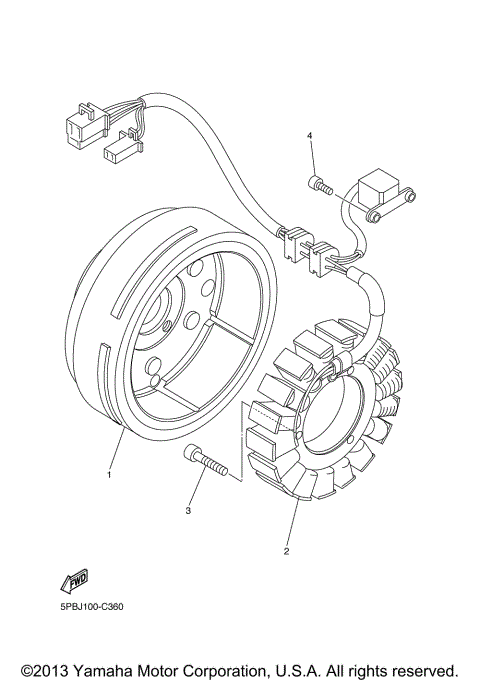 4

1

3

2

FWD

5PBJ100-C360

©2013 Yamaha Motor Corporation, U.S.A. All rights reserved.