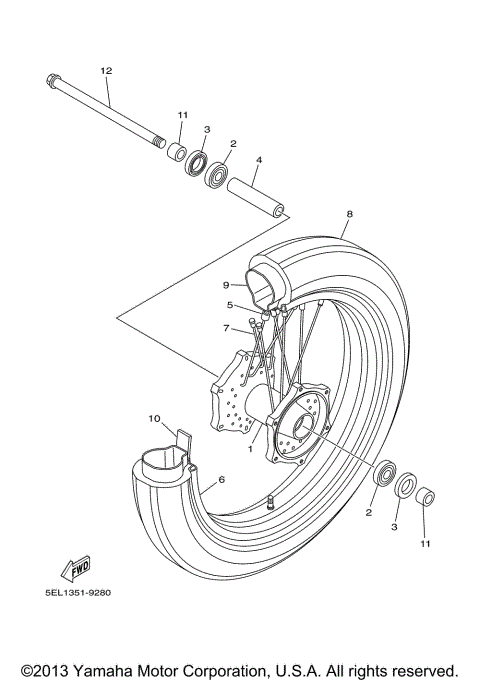 12
11
3
2
4
8
9
5
7
10
1
6
2
3
11
FWD
5EL1351-9280

©2013 Yamaha Motor Corporation, U.S.A. All rights reserved.