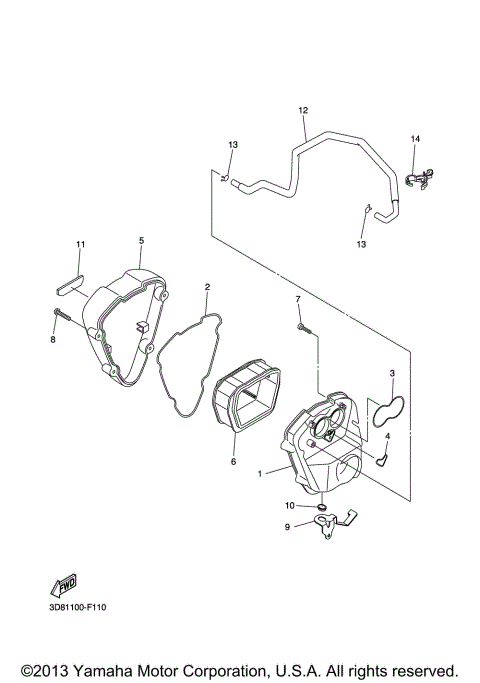 12

13

14

13

11

5

2

7

8

3

4

6

1

10

9

FWD

3D81100-F110

©2013 Yamaha Motor Corporation, U.S.A. All rights reserved.