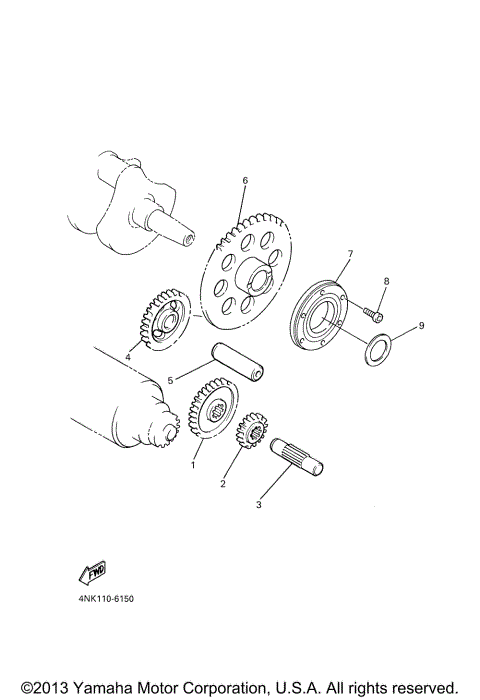 6
7
8
9
4
5
1
2
3
FWD
4NK110-6150

©2013 Yamaha Motor Corporation, U.S.A. All rights reserved.