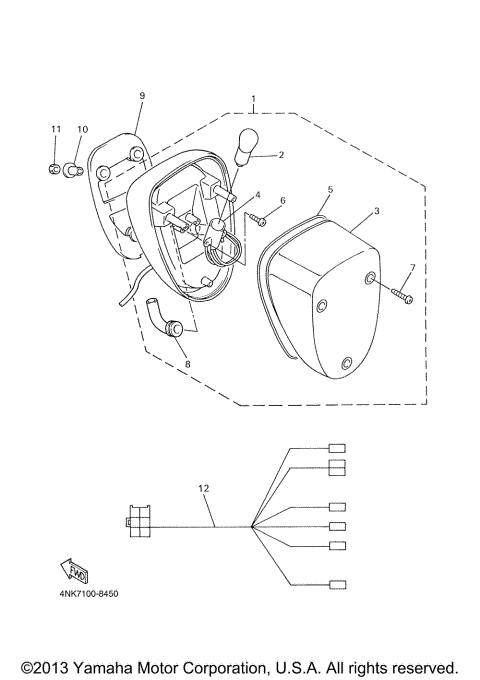 9
1
11
10
2
4
6
5
3
7
8
12
FWD
4NK7100-8450
©2013 Yamaha Motor Corporation, U.S.A. All rights reserved.