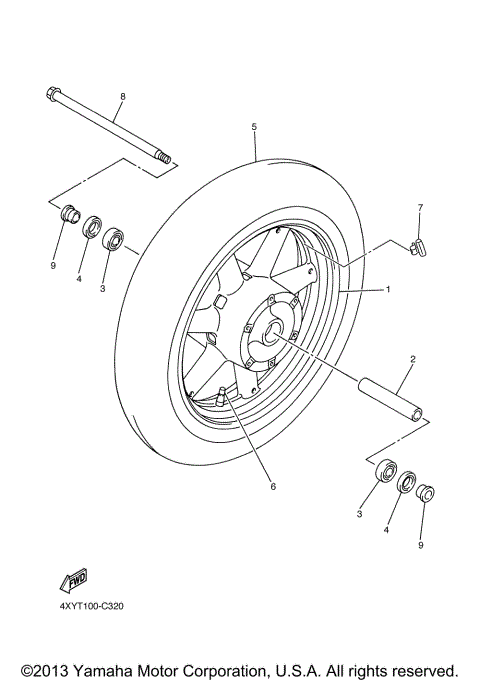 8

5

7

9

4

3

1

2

6

3

4

9

FWD

4XYT100-C320

©2013 Yamaha Motor Corporation, U.S.A. All rights reserved.