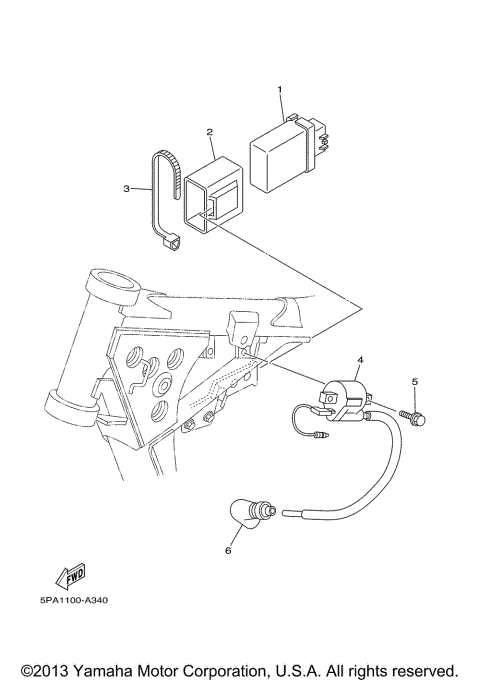 1
2
3
4
5
6
FWD
5PA1100-A340
©2013 Yamaha Motor Corporation, U.S.A. All rights reserved.