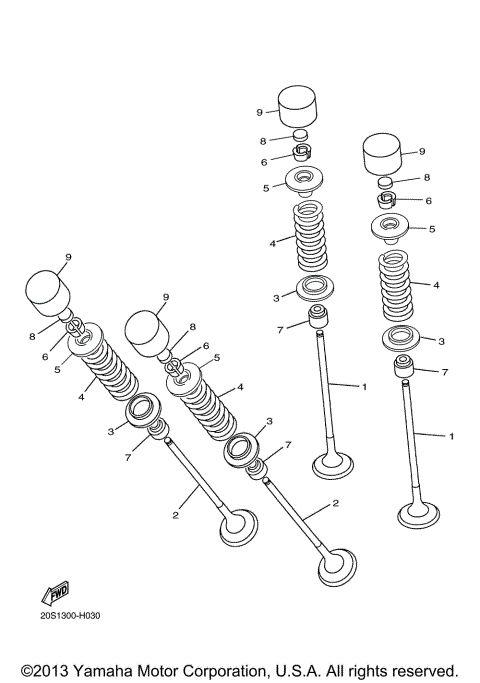 9
8
6
5
4
3
7
1

9
8
6
5
4
3
7
1

9
8
6
5
4
3
7
2

9
8
6
5
4
3
7
2

FWD

20S1300-H030

©2013 Yamaha Motor Corporation, U.S.A. All rights reserved.