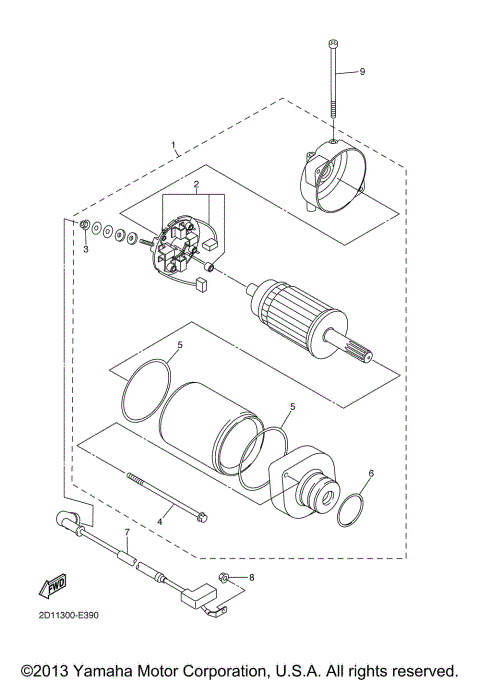 9
1
2
3
5
5
6
4
7
8
FWD
2D11300-E390

©2013 Yamaha Motor Corporation, U.S.A. All rights reserved.