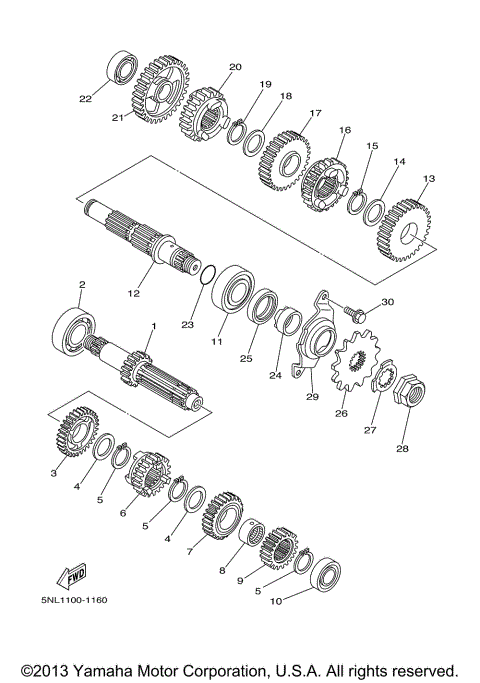 22
21
20
19
18
17
16
15
14
13
12
23
11
25
24
30
29
26
27
28
2
1
3
4
5
6
5
4
7
8
9
5
10
FWD
5NL1100-1160

©2013 Yamaha Motor Corporation, U.S.A. All rights reserved.