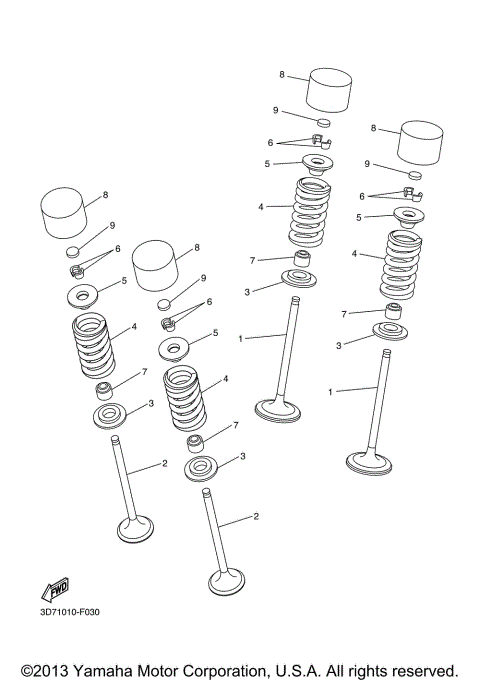 8
9
6
5
4
7
3
1
8
9
6
5
4
7
3
1
8
9
6
5
4
7
3
2
8
9
6
5
4
7
3
2
FWD
3D71010-F030
©2013 Yamaha Motor Corporation, U.S.A. All rights reserved.