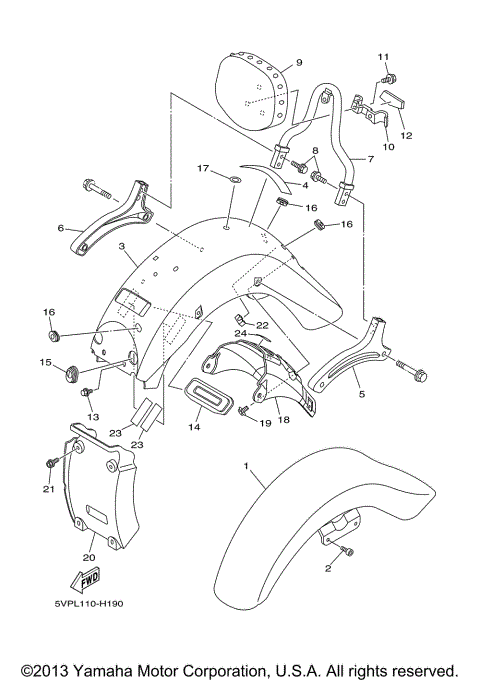 9
11
12
10
8
7
17
4
16
16
6
3
16
22
24
15
5
13
14
19
18
23
23
21
1
20
2
FWD
5VPL110-H190
©2013 Yamaha Motor Corporation, U.S.A. All rights reserved.