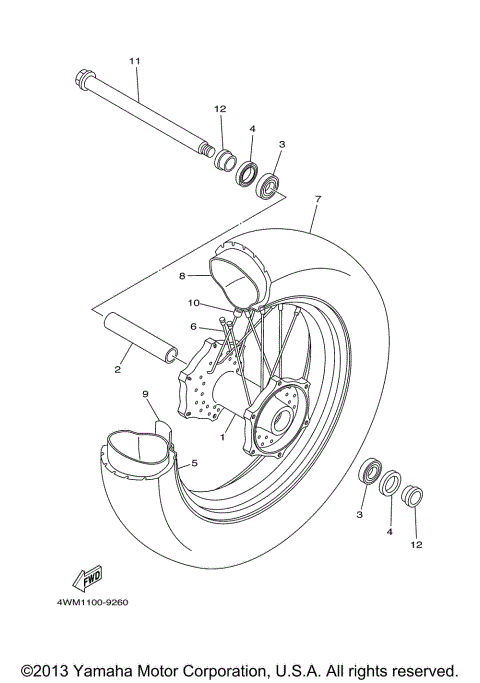 11
12
4
3
7
8
10
6
2
9
1
5
3
4
12
FWD
4WM1100-9260

©2013 Yamaha Motor Corporation, U.S.A. All rights reserved.