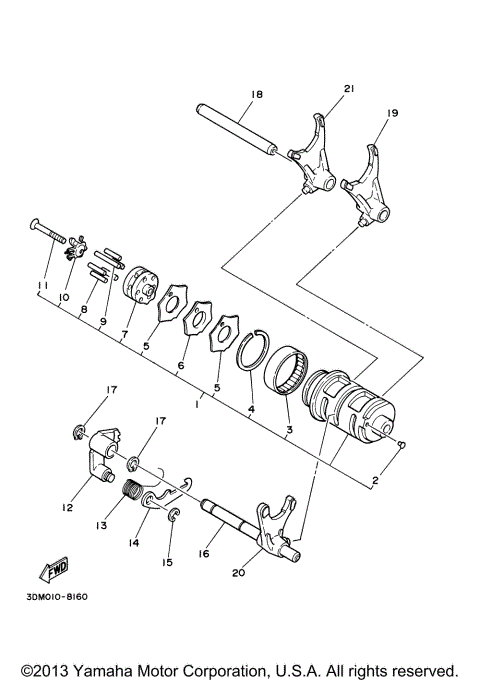 18
21
19
11
10
8
9
7
5
6
5
1
4
3
2
17
17
12
13
14
15
16
20
FWD
3DM010-8160

©2013 Yamaha Motor Corporation, U.S.A. All rights reserved.