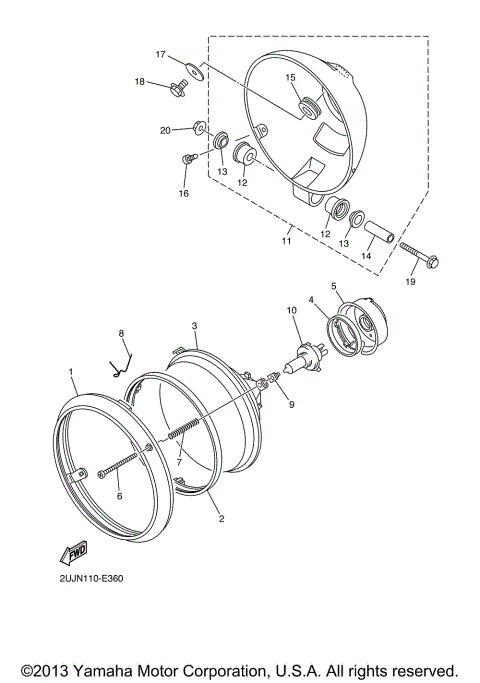 17
18
15
20
13
12
16
12
13
14
11
19
5
4
10
3
8
1
9
7
6
2
FWD
2UJN110-E360
©2013 Yamaha Motor Corporation, U.S.A. All rights reserved.