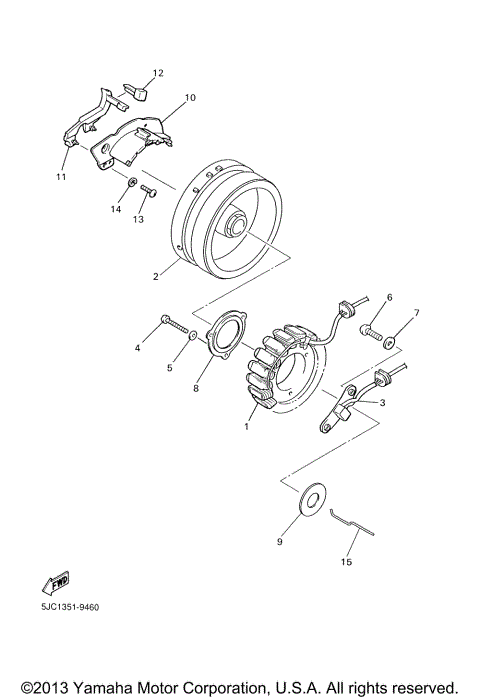 12
10
11
14
13
2
6
7
4
5
8
3
1
9
15
FWD
5JC1351-9460
©2013 Yamaha Motor Corporation, U.S.A. All rights reserved.