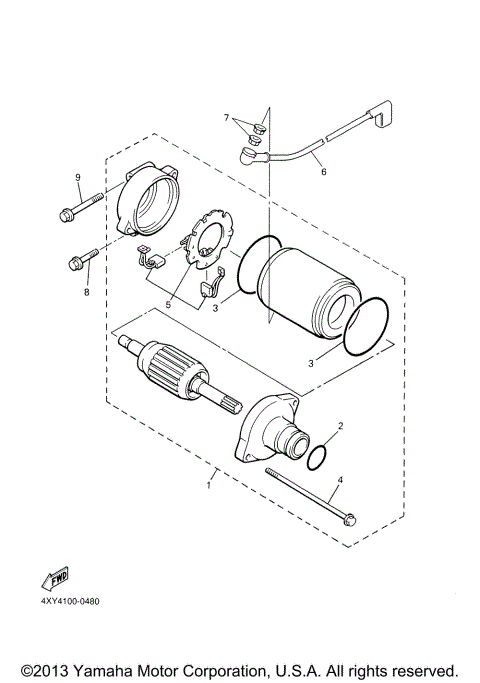 7
6
9
8
5
3
3
2
1
4
FWD
4XY4100-0480
©2013 Yamaha Motor Corporation, U.S.A. All rights reserved.