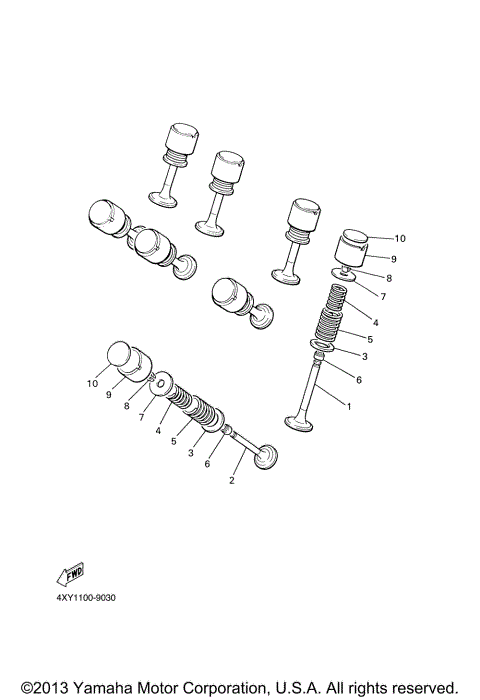 10
9
8
7
4
5
3
6
1

10
9
8
7
4
5
3
6
2

FWD

4XY1100-9030

©2013 Yamaha Motor Corporation, U.S.A. All rights reserved.