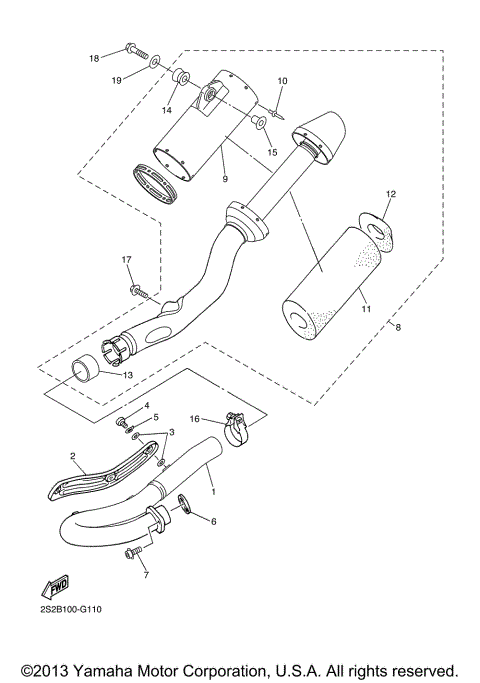 18
19
14
10
15
9
12
17
11
8
13
4
5
3
16
2
1
6
7
FWD
2S2B100-G110

©2013 Yamaha Motor Corporation, U.S.A. All rights reserved.