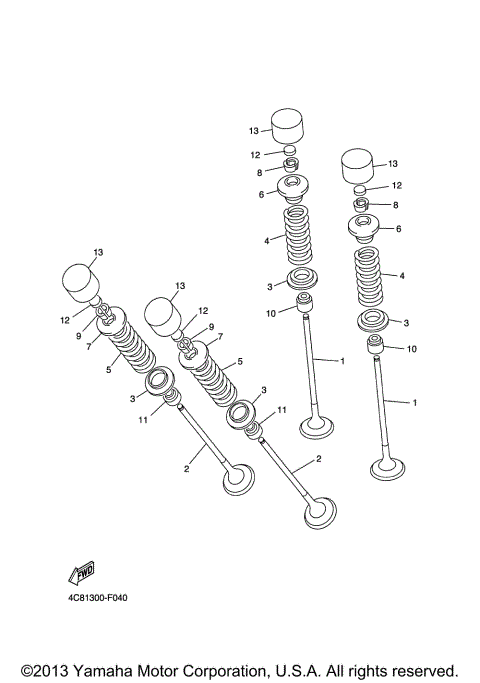 13
12
8
6
4
3
10
1
13
12
8
6
4
3
10
1
13
12
9
7
5
3
11
2
13
12
9
7
5
3
11
2

FWD

4C81300-F040

©2013 Yamaha Motor Corporation, U.S.A. All rights reserved.