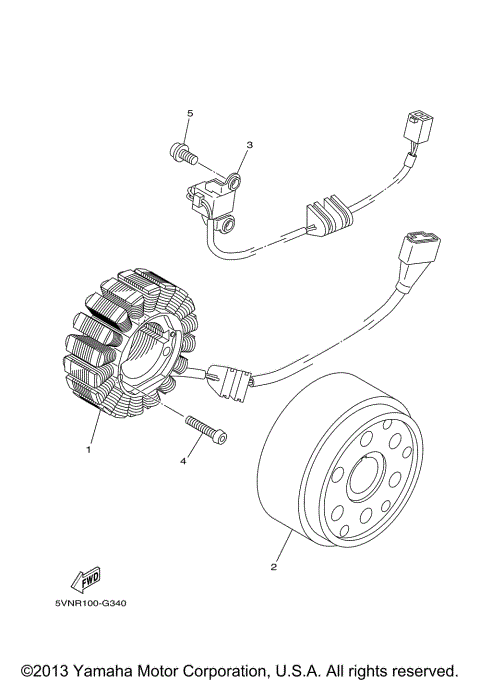 5
3
1
4
2
FWD
5VNR100-G340
©2013 Yamaha Motor Corporation, U.S.A. All rights reserved.