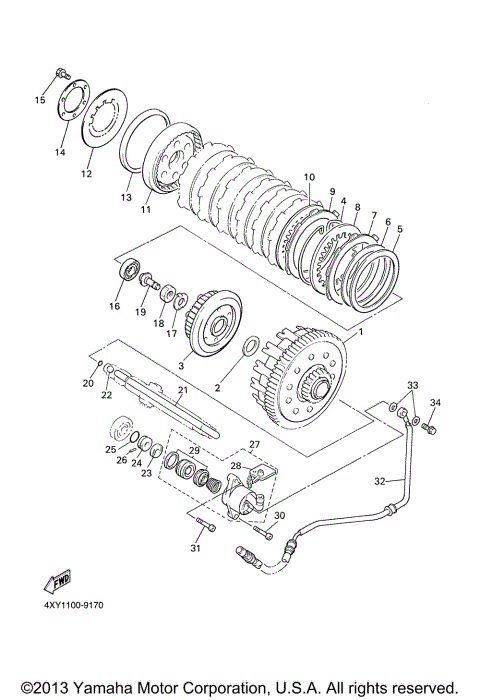 15
14
12
13
11
10
9
4
8
7
6
5
16
19
18
17
3
2
1
20
22
21
33
34
25
26
24
23
29
27
28
32
30
31
FWD
4XY1100-9170

©2013 Yamaha Motor Corporation, U.S.A. All rights reserved.