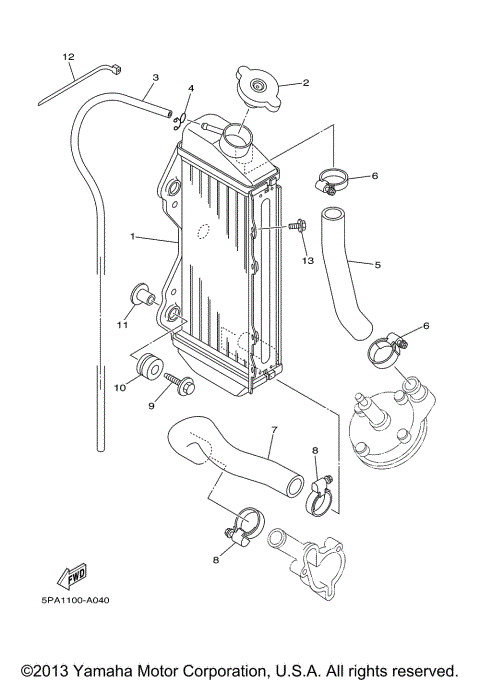 12
3
4
2
6
1
13
5
11
6
10
9
7
8
8
FWD
5PA1100-A040

©2013 Yamaha Motor Corporation, U.S.A. All rights reserved.