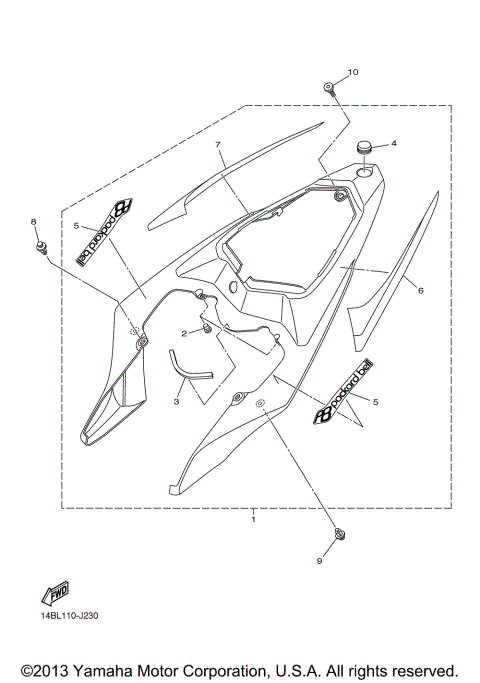 10
4
7
8
5
packard bell
6
2
3
packard bell
5
1
9
FWD
14BL110-J230
©2013 Yamaha Motor Corporation, U.S.A. All rights reserved.