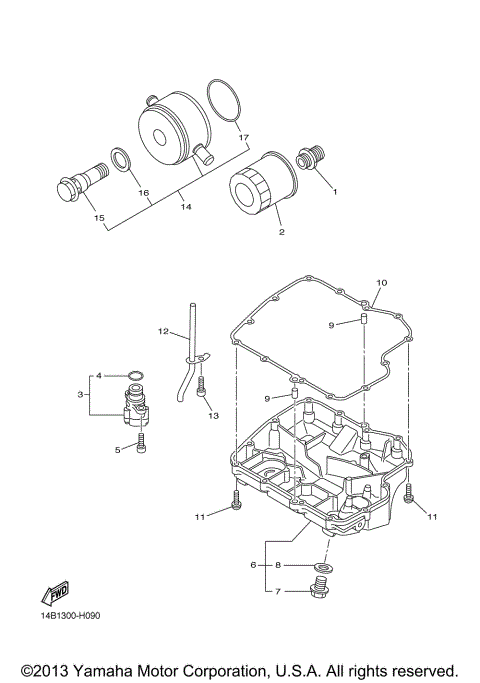 17
1
16
14
15
2
10
9
12
4
3
9
13
5
11
11
6
8
7
FWD
14B1300-H090
©2013 Yamaha Motor Corporation, U.S.A. All rights reserved.