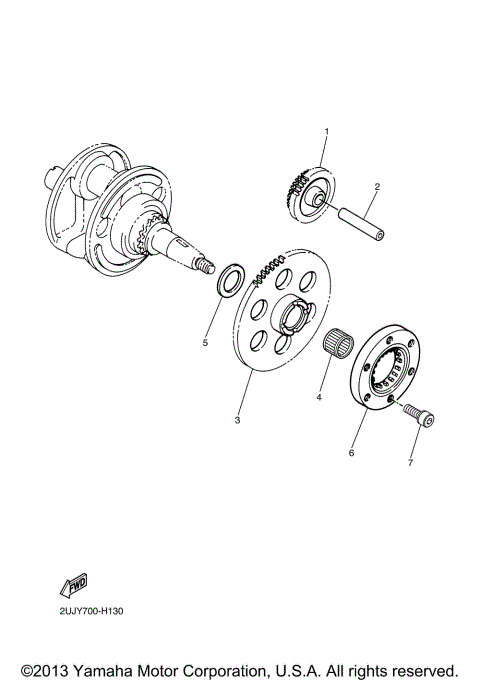 1
2
5
3
4
6
7
FWD
2UJY700-H130
©2013 Yamaha Motor Corporation, U.S.A. All rights reserved.