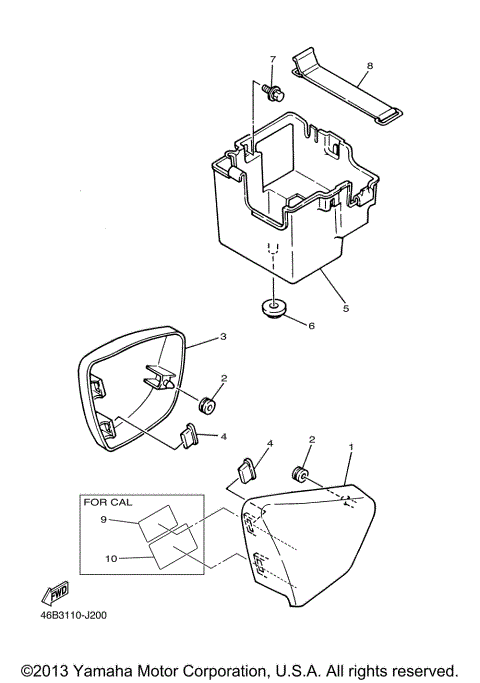 7
8
5
6
3
2
4
4
2
1
FOR CAL
9
10
FWD
46B3110-J200

©2013 Yamaha Motor Corporation, U.S.A. All rights reserved.