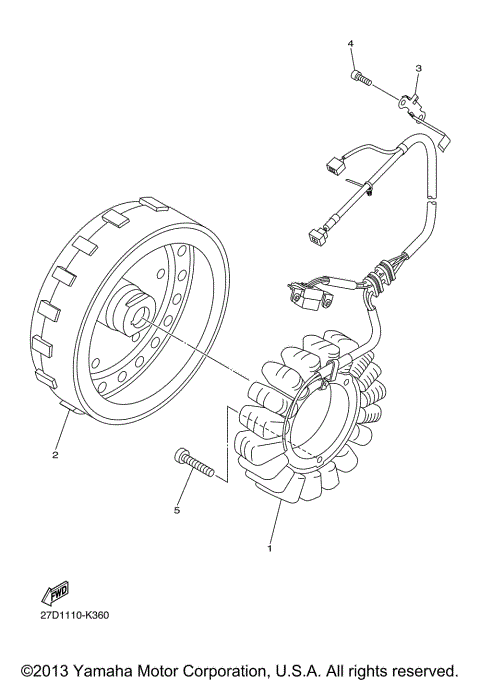 4
3
2
5
1
FWD
27D1110-K360

©2013 Yamaha Motor Corporation, U.S.A. All rights reserved.