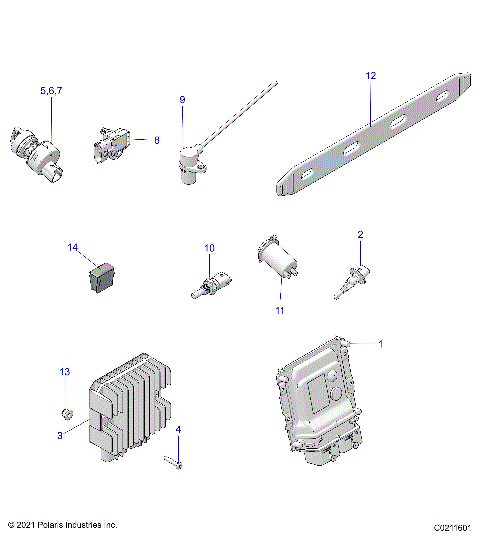 5,6,7

8

9

12

14

10

11

2

1

13

3

4

© 2021 Polaris Industries Inc.

C0211601